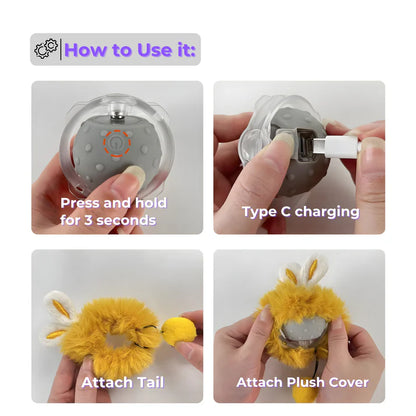 How to Use it:

Press and hold for 3 seconds

Type C charging

Attach Tail

Attach Plush Cover